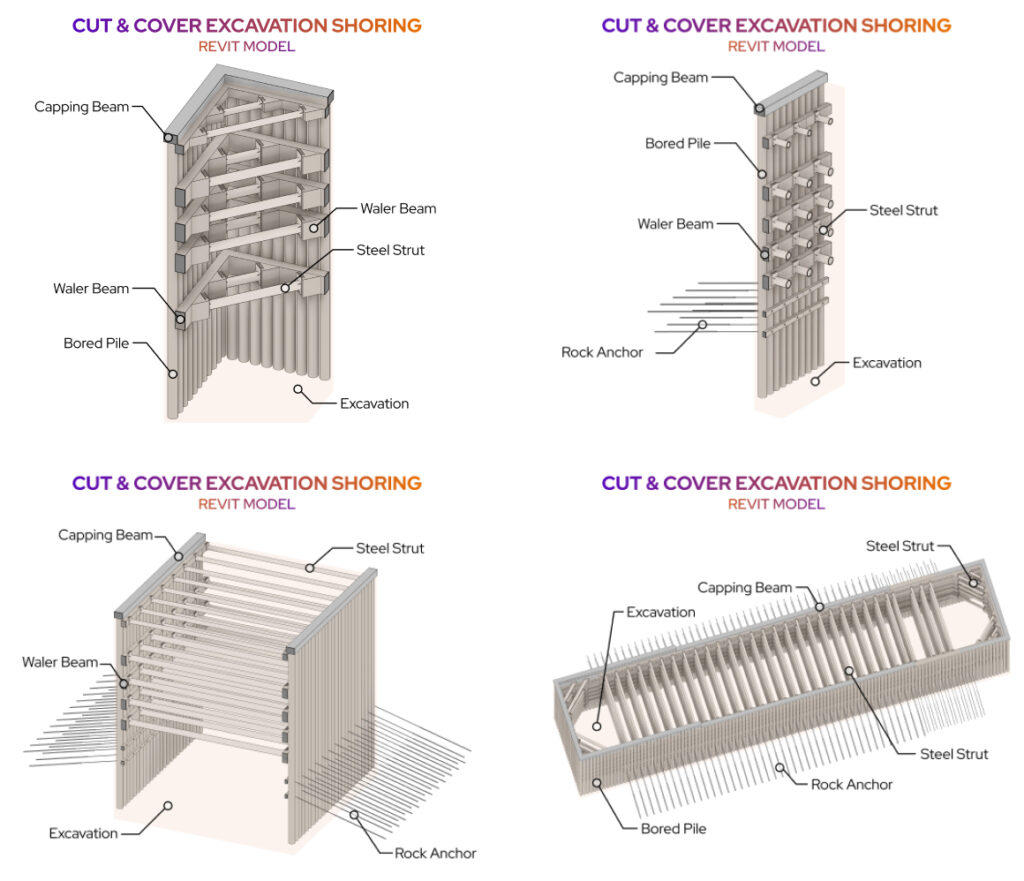 CUT & COVER EXCAVATION SHORING
REVIT MODEL

Capping Beam
Waler Beam
Steel Strut
Waler Beam
Bored Pile
Excavation

CUT & COVER EXCAVATION SHORING
REVIT MODEL

Capping Beam
Bored Pile
Waler Beam
Steel Strut
Rock Anchor
Excavation

CUT & COVER EXCAVATION SHORING
REVIT MODEL

Capping Beam
Steel Strut
Waler Beam
Excavation
Rock Anchor

CUT & COVER EXCAVATION SHORING
REVIT MODEL

Steel Strut
Capping Beam
Excavation
Steel Strut
Rock Anchor
Bored Pile